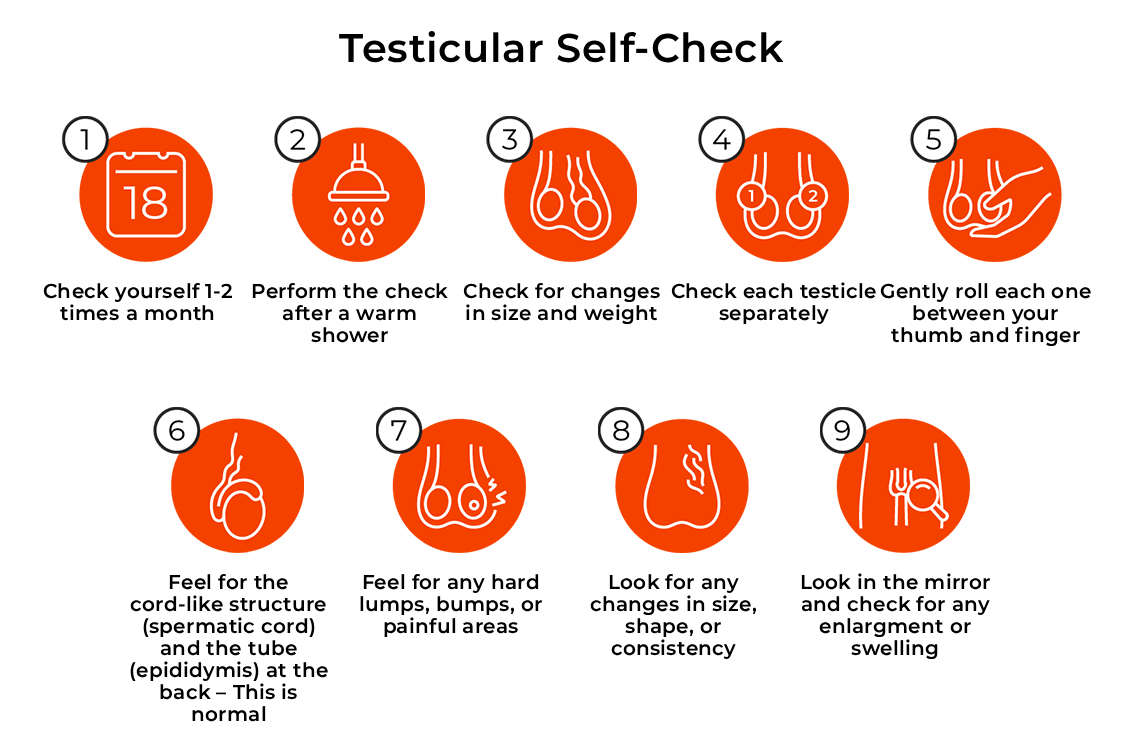 Testicular Self-Check

1
18
Check yourself 1-2 times a month

2
Perform the check after a warm shower

3
Check for changes in size and weight

4
1 2
Check each testicle separately

5
Gently roll each one between your thumb and finger

6
Feel for the cord-like structure (spermatic cord) and the tube (epididymis) at the back – This is normal

7
Feel for any hard lumps, bumps, or painful areas

8
Look for any changes in size, shape, or consistency

9
Look in the mirror and check for any enlargment or swelling