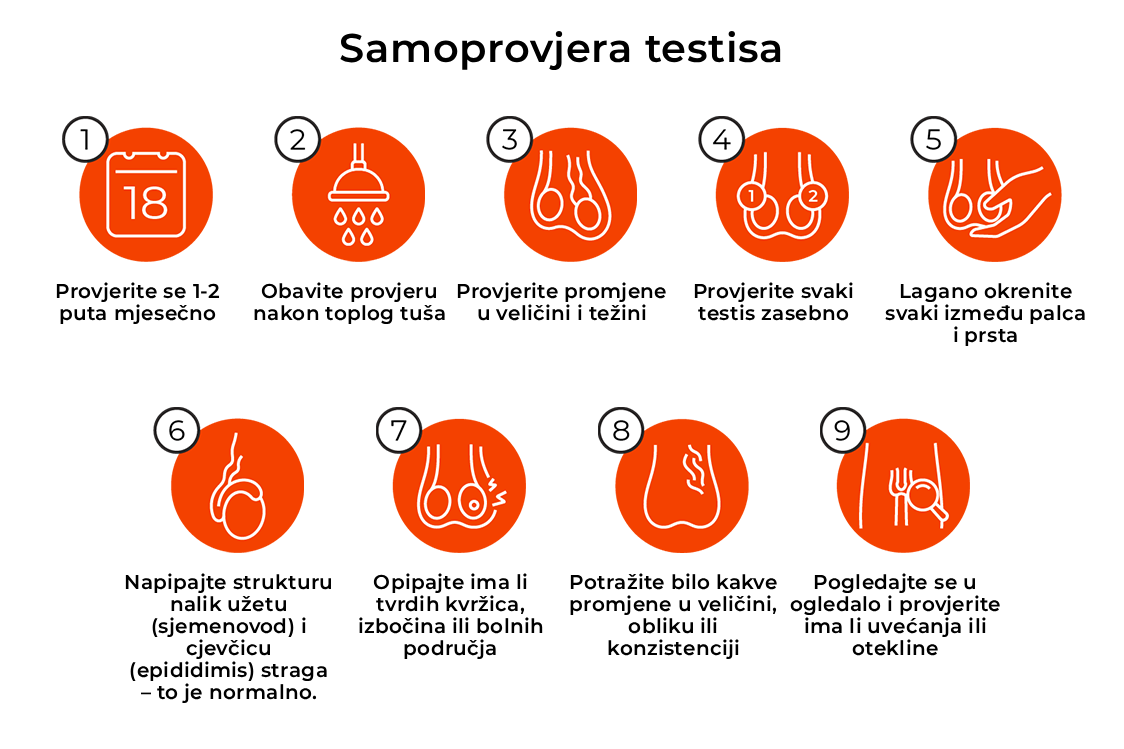 Samoprovjera testisa

1
18
Provjerite se 1-2 puta mjesečno

2
Obavite provjeru nakon toplog tuša

3
Provjerite promjene u veličini i težini

4
1 2
Provjerite svaki testis zasebno

5
Lagano okrenite svaki između palca i prsta

6
Napipajte strukturu nalik užetu (sjemenovod) i cjevčicu (epididimis) straga – to je normalno.

7
Opipajte ima li tvrdih kvržica, izbočina ili bolnih područja

8
Potražite bilo kakve promjene u veličini, obliku ili konzistenciji

9
Pogledajte se u ogledalo i provjerite ima li uvećanja ili otekline